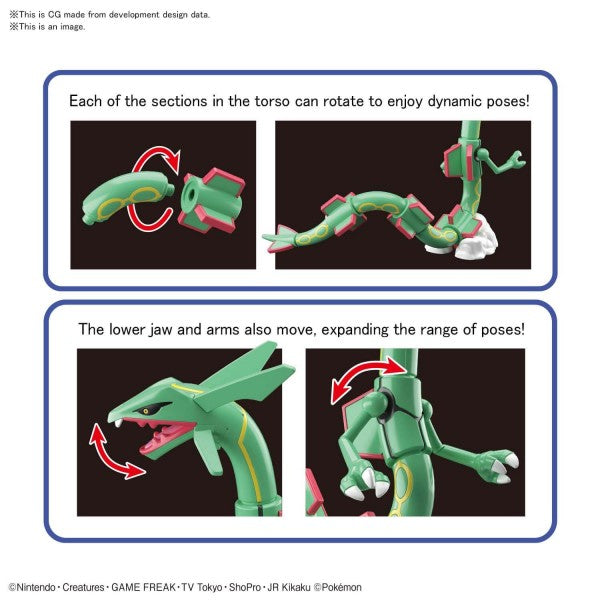 ※This is CG made from development design data.
※This is an image.

Each of the sections in the torso can rotate to enjoy dynamic poses!

The lower jaw and arms also move, expanding the range of poses!

©Nintendo・Creatures・GAME FREAK・TV Tokyo・ShoPro・JR Kikaku ©Pokémon